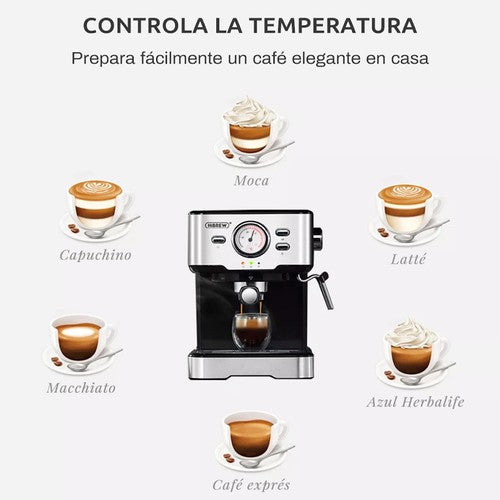 CONTROLA LA TEMPERATURA

Prepara fácilmente un café elegante en casa

Moca

Capuchino

Latté

HiBREW

Macchiato

Azul Herbalife

Café exprés